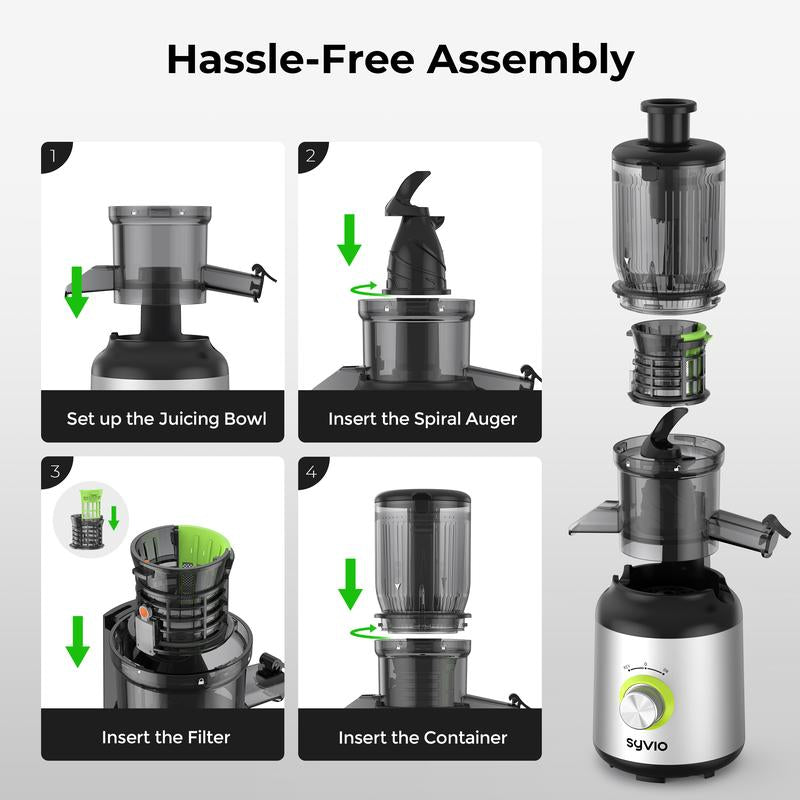 Hassle-Free Assembly

1

Set up the Juicing Bowl

2

Insert the Spiral Auger

3

Insert the Filter

4

Insert the Container

SYVIO