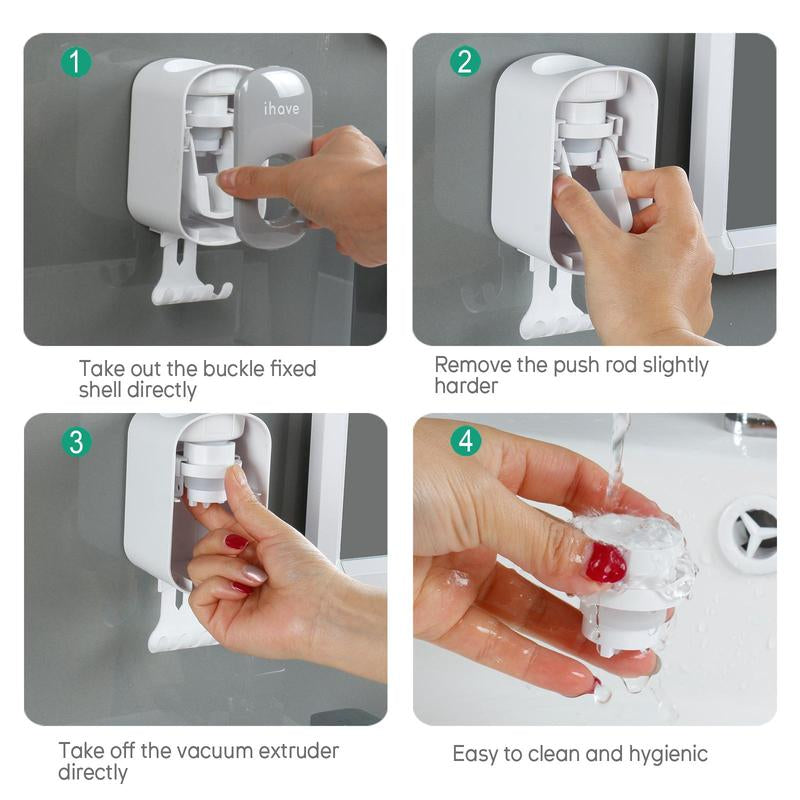 1

ihave

Take out the buckle fixed shell directly

2

Remove the push rod slightly harder

3

Take off the vacuum extruder directly

4

Easy to clean and hygienic