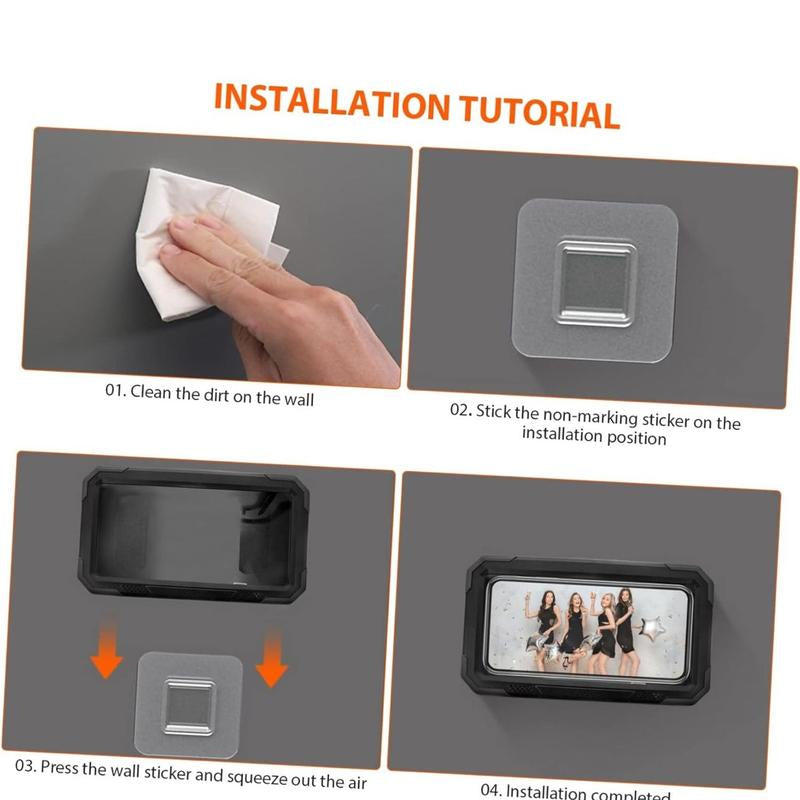 INSTALLATION TUTORIAL

01. Clean the dirt on the wall

02. Stick the non-marking sticker on the installation position

03. Press the wall sticker and squeeze out the air

04. Installation completed