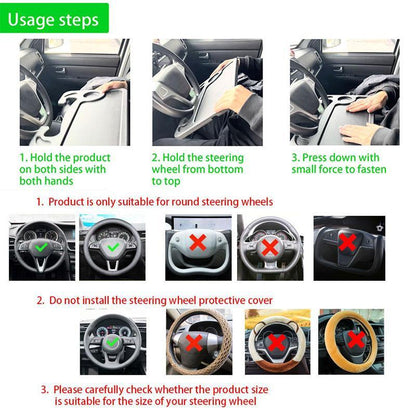 Usage steps

1. Hold the product on both sides with both hands

2. Hold the steering wheel from bottom to top

3. Press down with small force to fasten

1. Product is only suitable for round steering wheels

2. Do not install the steering wheel protective cover

3. Please carefully check whether the product size is suitable for the size of your steering wheel