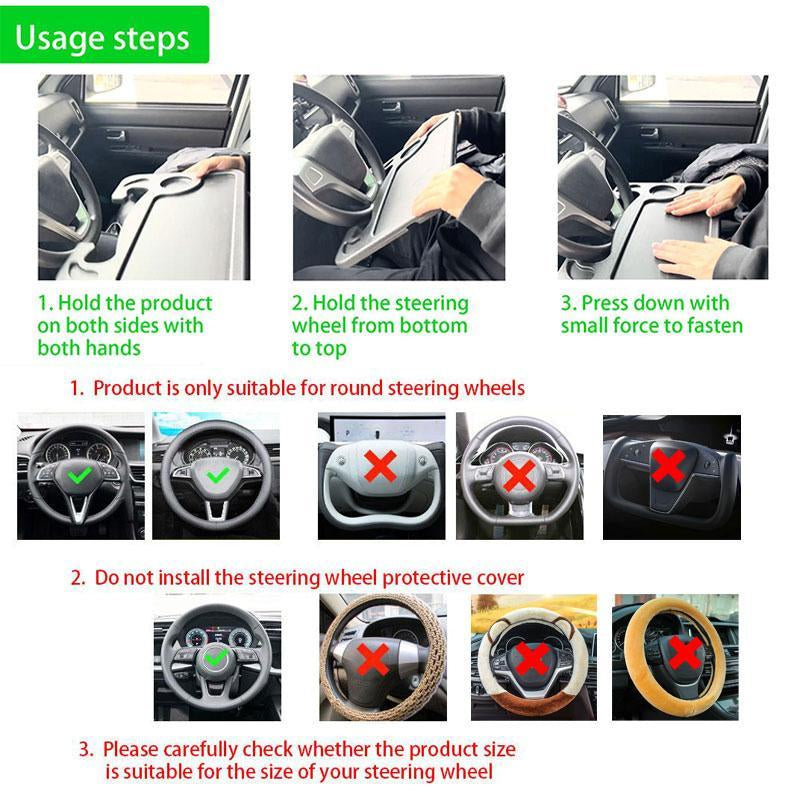 Usage steps

1. Hold the product on both sides with both hands

2. Hold the steering wheel from bottom to top

3. Press down with small force to fasten

1. Product is only suitable for round steering wheels

2. Do not install the steering wheel protective cover

3. Please carefully check whether the product size is suitable for the size of your steering wheel