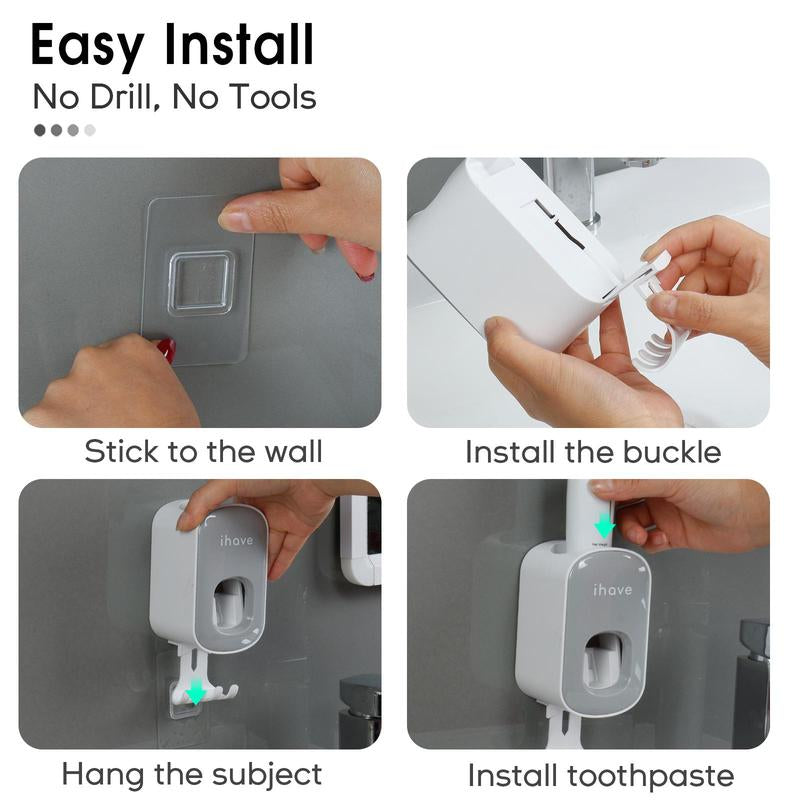 Easy Install
No Drill, No Tools

Stick to the wall

Install the buckle

ihave

Hang the subject

ihave

Install toothpaste