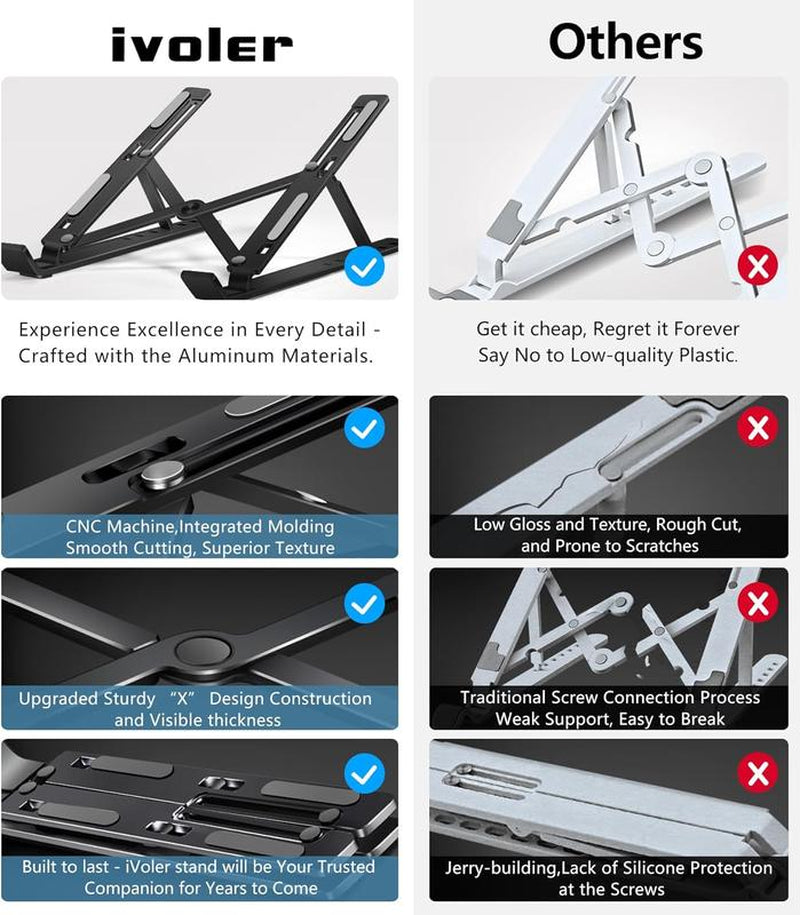 ivoler

Experience Excellence in Every Detail - Crafted with the Aluminum Materials.

CNC Machine,Integrated Molding Smooth Cutting, Superior Texture

Upgraded Sturdy "X" Design Construction and Visible thickness

Built to last - iVoler stand will be Your Trusted Companion for Years to Come

Others

Get it cheap, Regret it Forever Say No to Low-quality Plastic.

Low Gloss and Texture, Rough Cut, and Prone to Scratches

Traditional Screw Connection Process Weak Support, Easy to Break

Jerry-building,Lack of Silicone Protection at the Screws