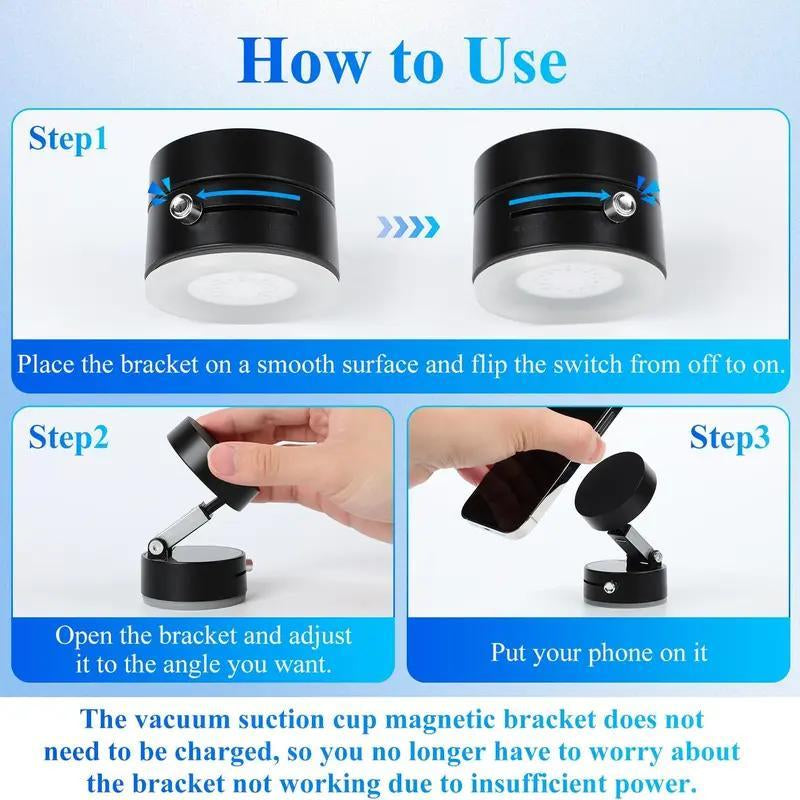 How to Use

Step1

Place the bracket on a smooth surface and flip the switch from off to on.

Step2

Open the bracket and adjust it to the angle you want.

Step3

Put your phone on it

The vacuum suction cup magnetic bracket does not need to be charged, so you no longer have to worry about the bracket not working due to insufficient power.